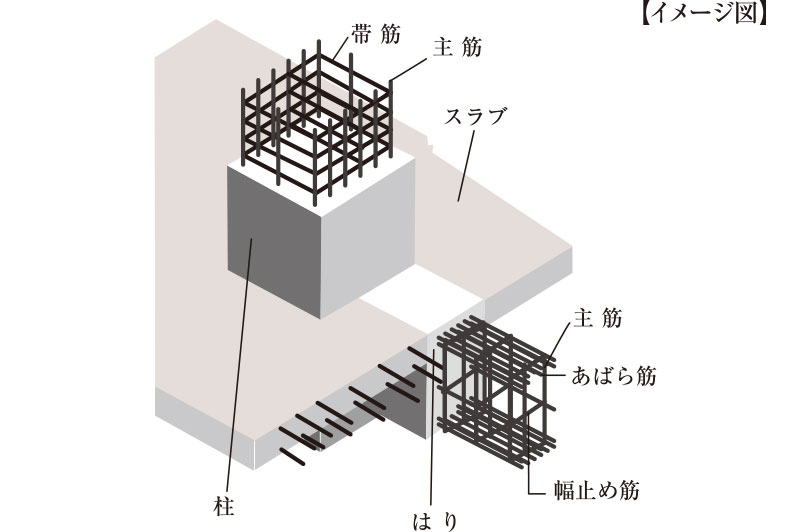 【イメージ図】

帯筋

主筋

スラブ

主筋

あばら筋

幅止め筋

柱

はり